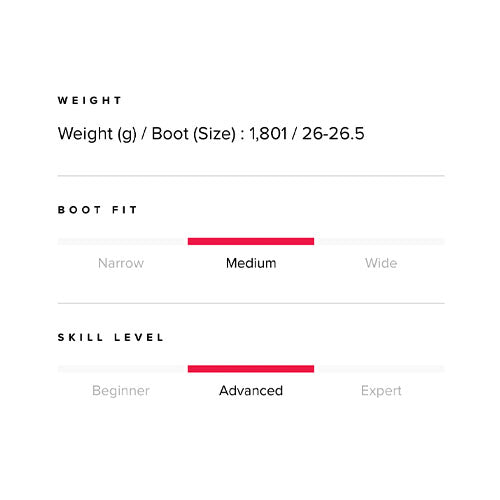 WEIGHT

Weight (g) / Boot (Size) : 1,801 / 26-26.5

BOOT FIT

Narrow Medium Wide

SKILL LEVEL

Beginner Advanced Expert