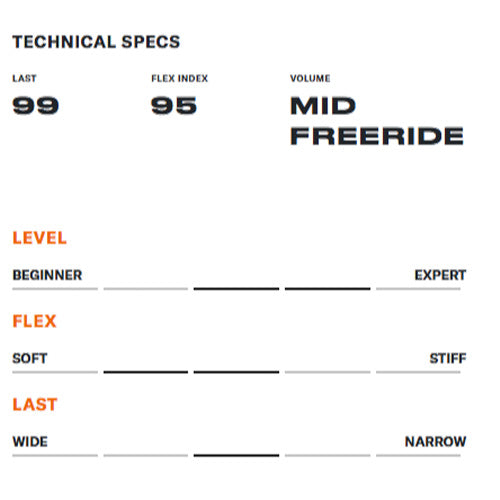 TECHNICAL SPECS

LAST
99

FLEX INDEX
95

VOLUME
MID
FREERIDE

LEVEL

BEGINNER EXPERT

FLEX

SOFT STIFF

LAST

WIDE NARROW