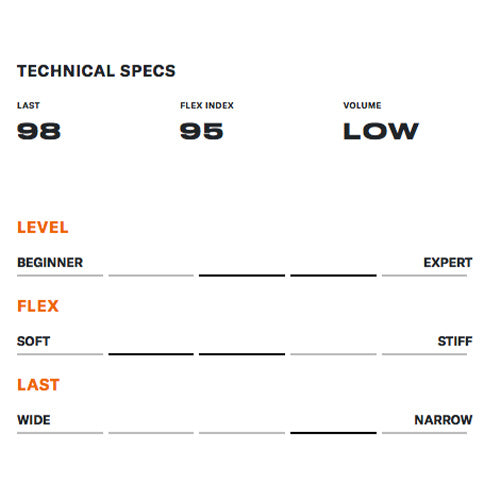 TECHNICAL SPECS

LAST
98

FLEX INDEX
95

VOLUME
LOW

LEVEL

BEGINNER EXPERT

FLEX

SOFT STIFF

LAST

WIDE NARROW