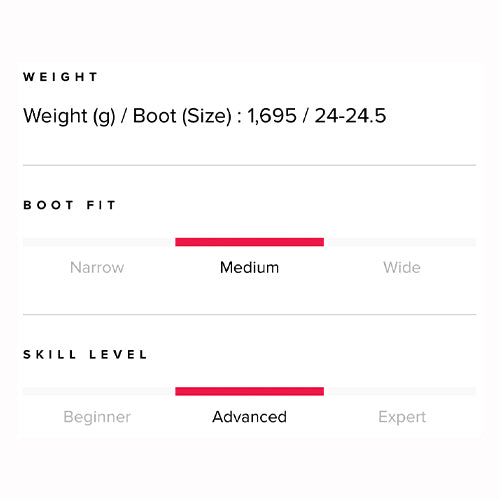 WEIGHT

Weight (g) / Boot (Size) : 1,695 / 24-24.5

BOOT FIT

Narrow Medium Wide

SKILL LEVEL

Beginner Advanced Expert