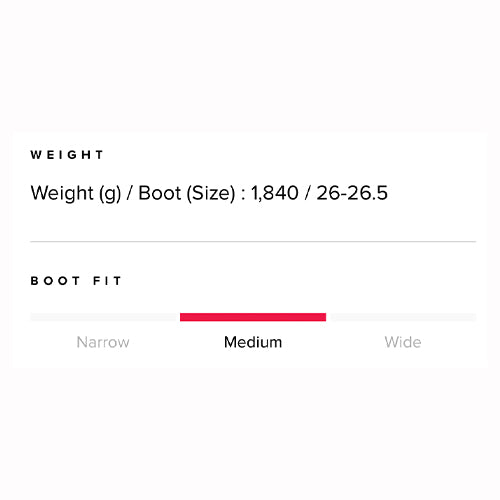 WEIGHT

Weight (g) / Boot (Size) : 1,840 / 26-26.5

BOOT FIT

Narrow Medium Wide