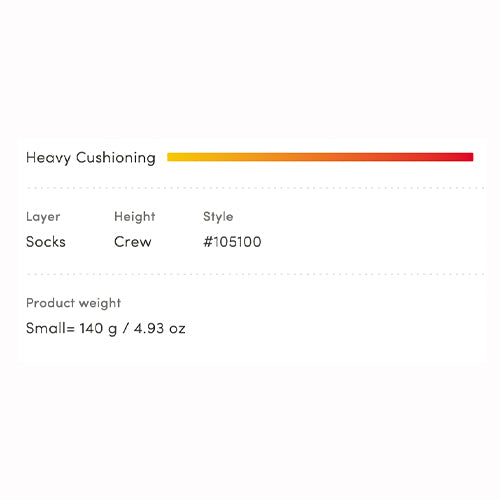 Heavy Cushioning

Layer
Socks

Height
Crew

Style
#105100

Product weight
Small= 140 g / 4.93 oz